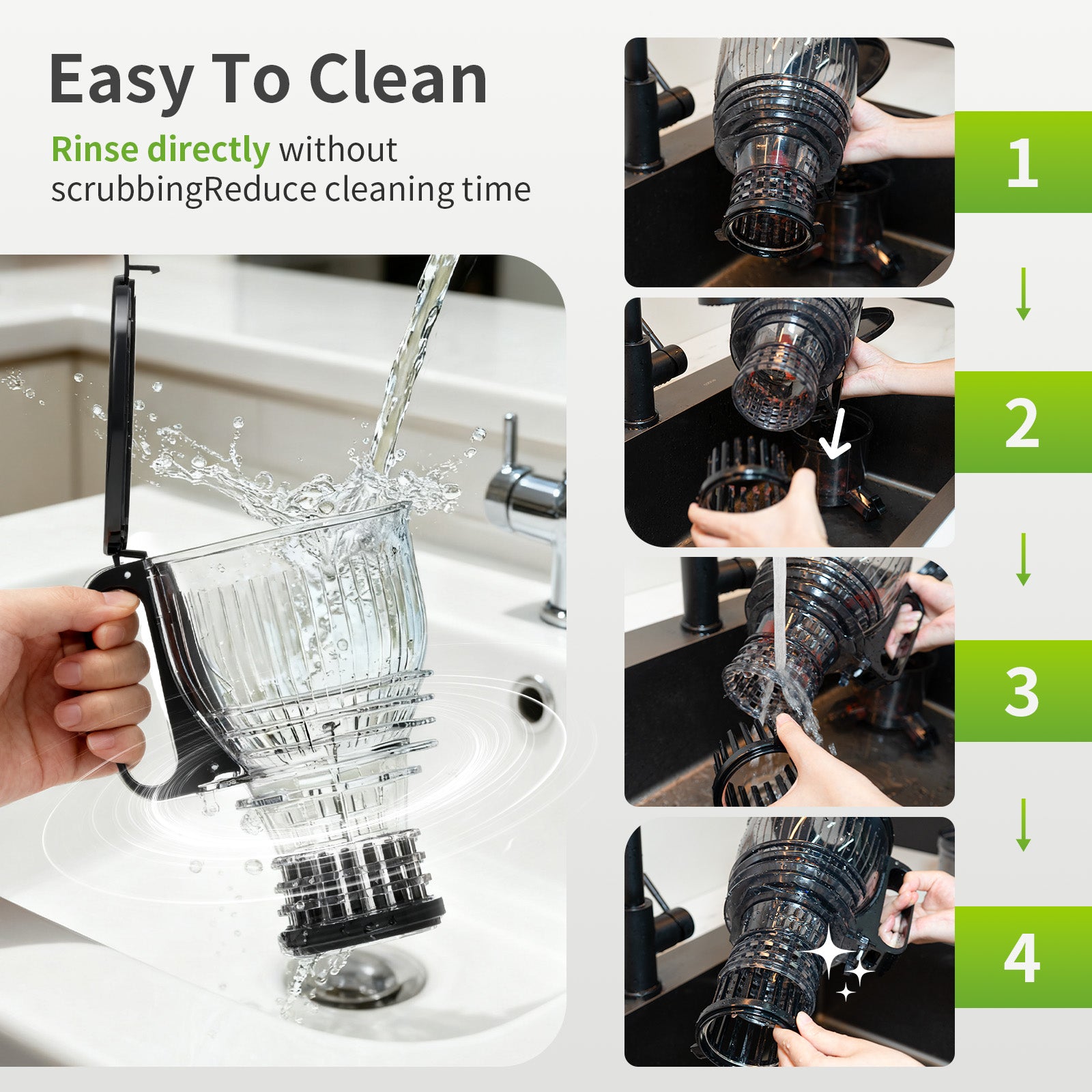 Easy To Clean

Rinse directly without scrubbingReduce cleaning time

1

2

3

4