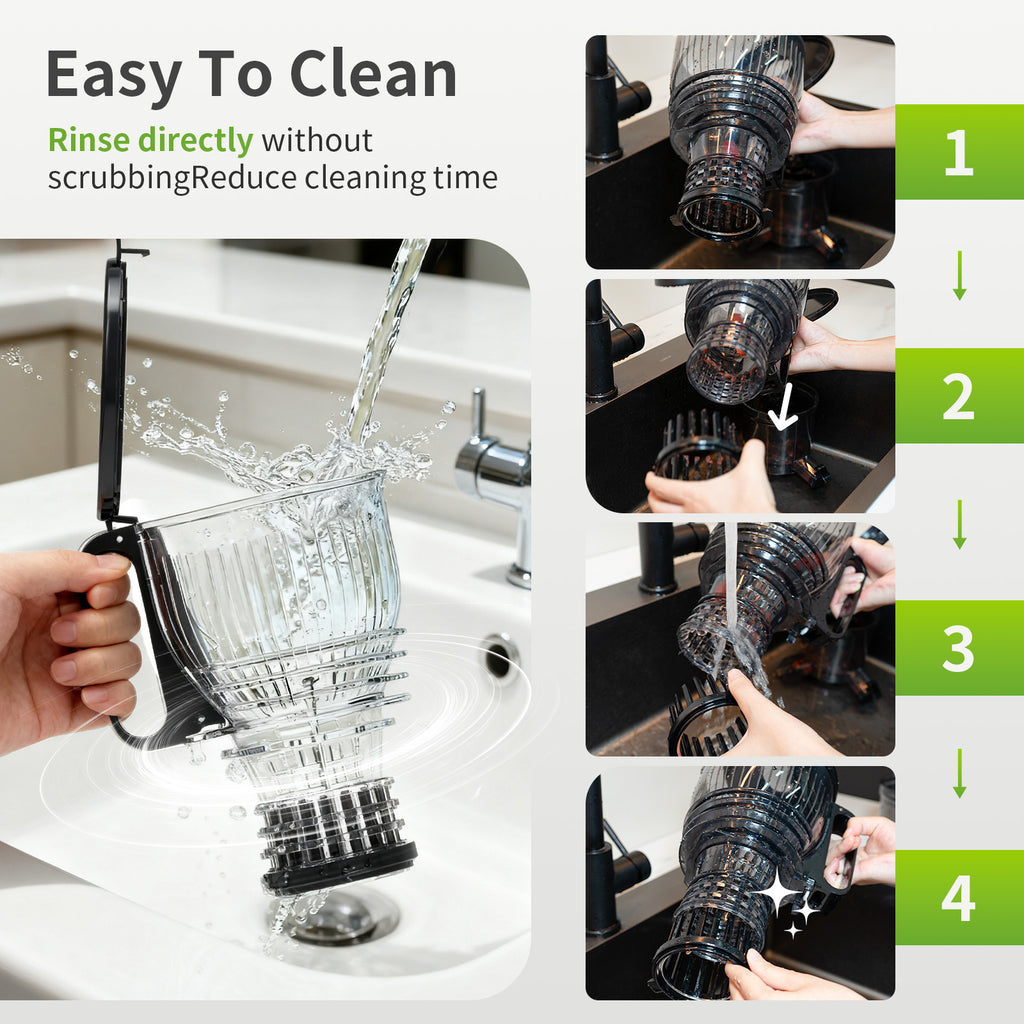 Easy To Clean

Rinse directly without scrubbingReduce cleaning time

1

2

3

4