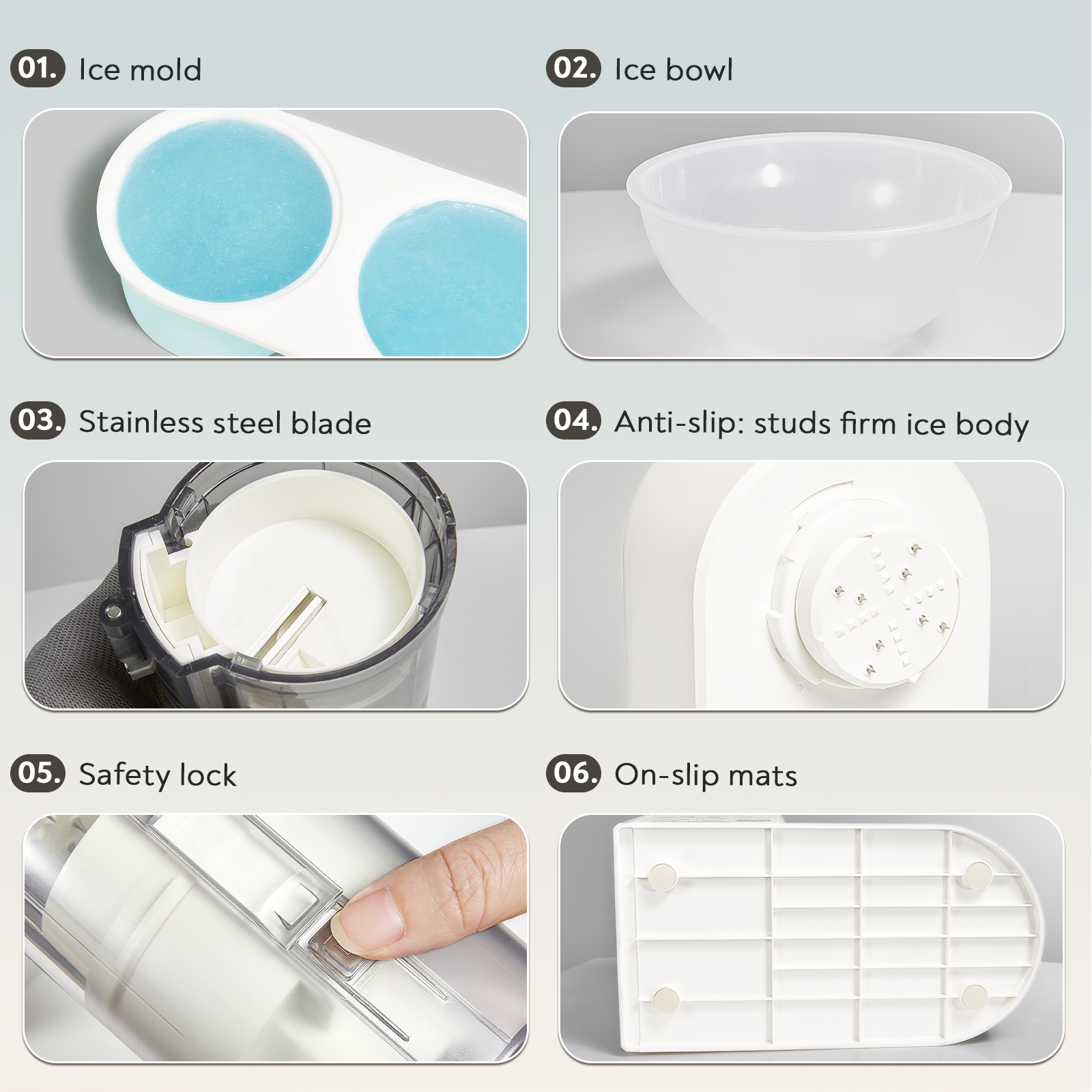 01. Ice mold

02. Ice bowl

03. Stainless steel blade

04. Anti-slip: studs firm ice body

05. Safety lock

06. On-slip mats